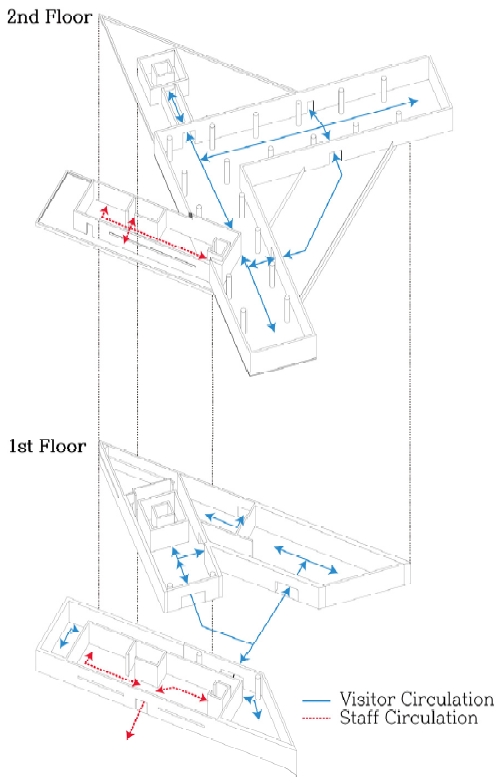 2nd Floor

1st Floor

Visitor Circulation
Staff Circulation