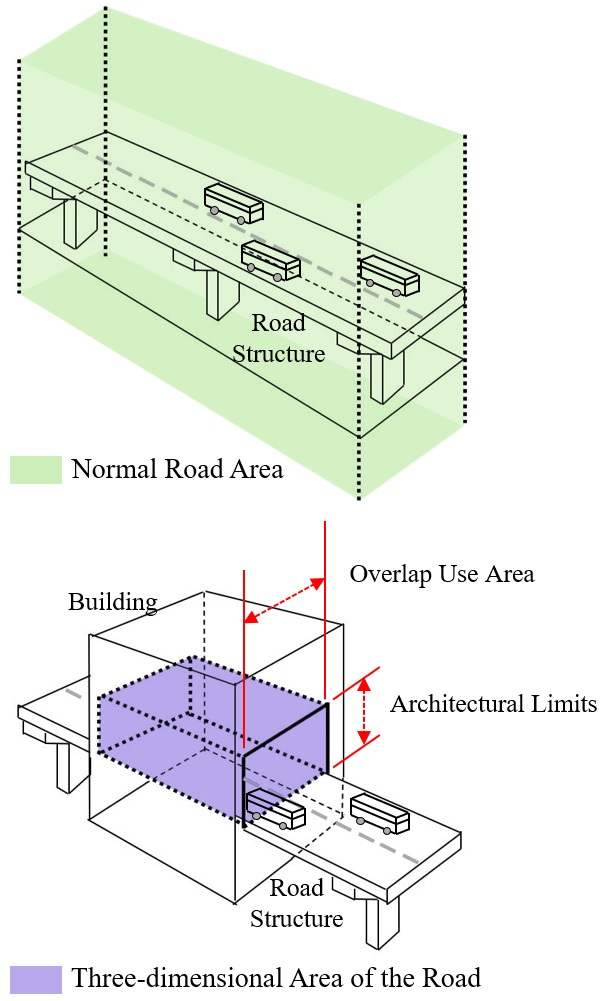 Road Structure

Normal Road Area

Overlap Use Area

Building

Architectural Limits

Road Structure

Three-dimensional Area of the Road